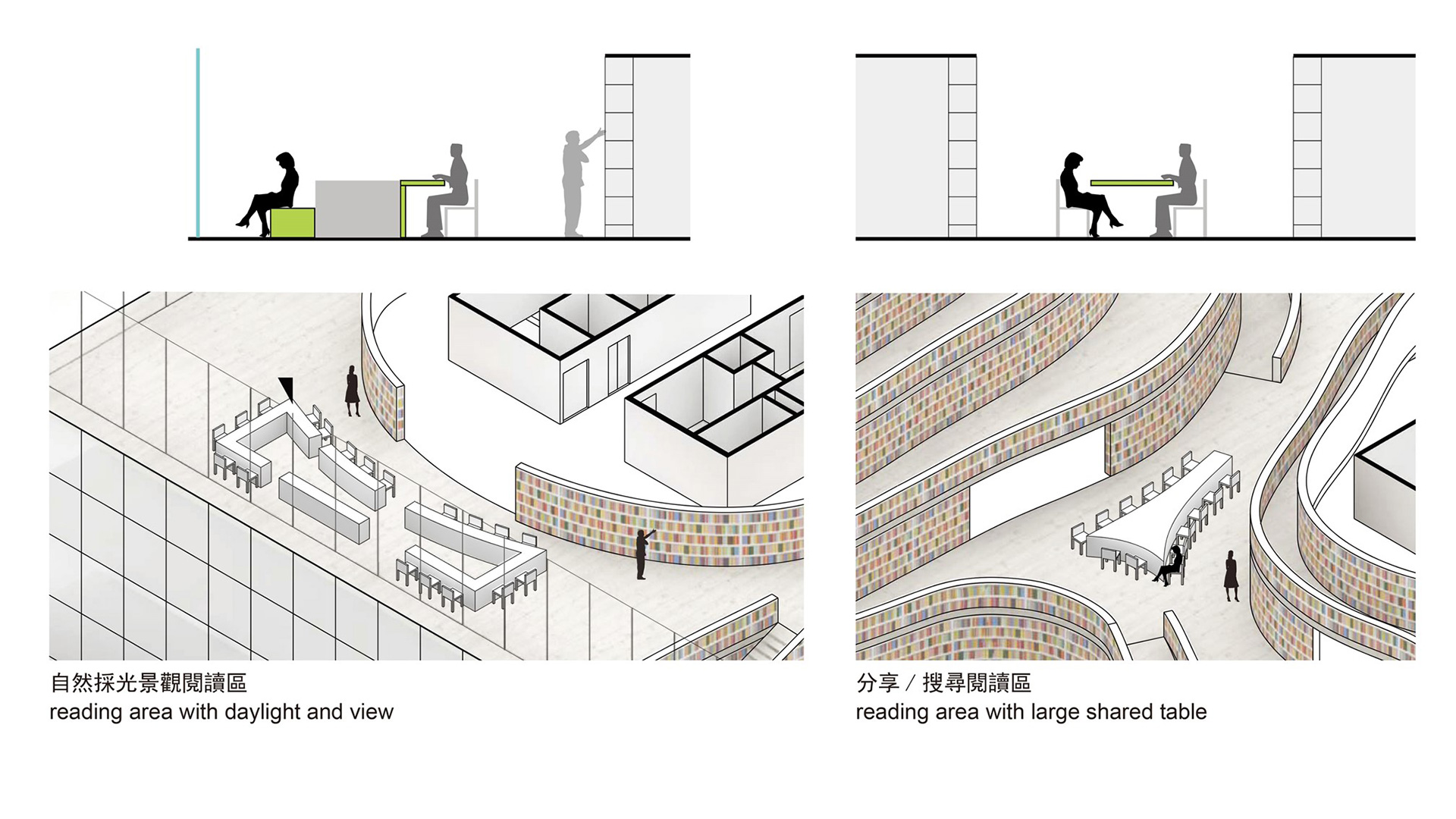 自然採光景觀閱讀區
reading area with daylight and view

分享 / 搜尋閱讀區
reading area with large shared table