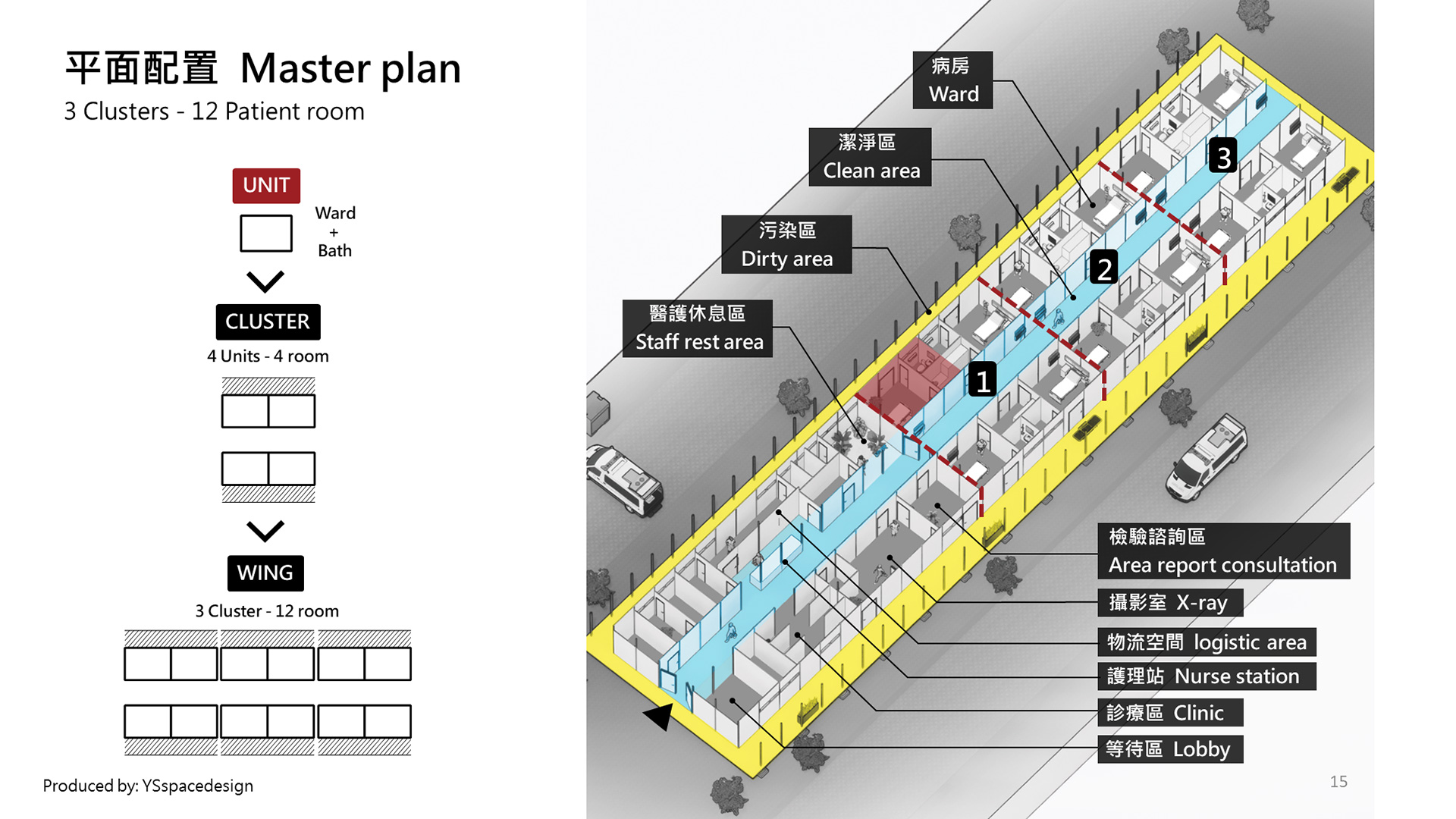 平面配置 Master plan
3 Clusters - 12 Patient room

UNIT
Ward
+
Bath

CLUSTER
4 Units - 4 room

WING
3 Cluster - 12 room

Produced by: YSspacedesign

病房
Ward

潔淨區
Clean area

污染區
Dirty area

醫護休息區
Staff rest area

3
2
1

檢驗諮詢區
Area report consultation

攝影室 X-ray

物流空間 logistic area

護理站 Nurse station

診療區 Clinic

等待區 Lobby

15